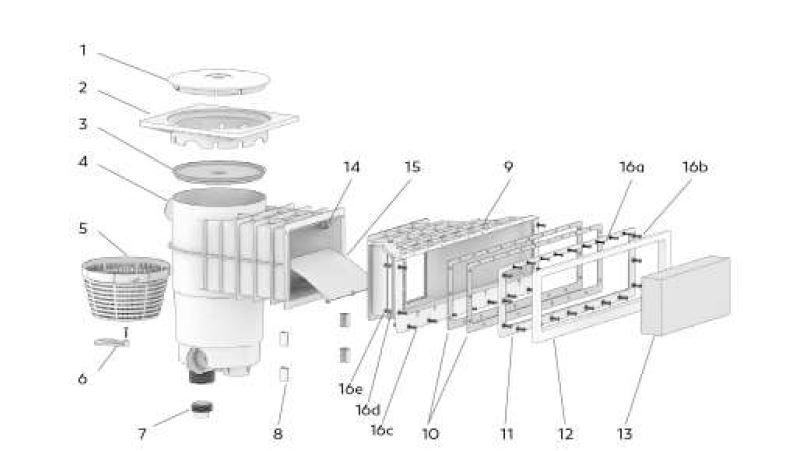 1
2
3
4
5
6
7
8
14
15
9
16a
16b
16e
16d
16c
10
11
12
13