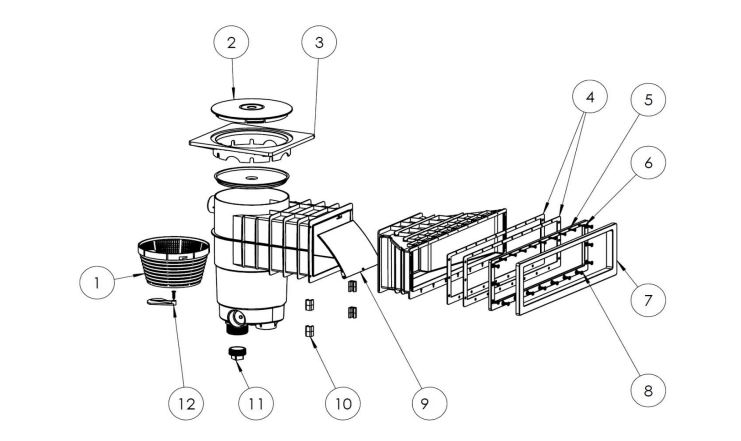 2
3
4
5
6
1
7
8
12
11
10
9