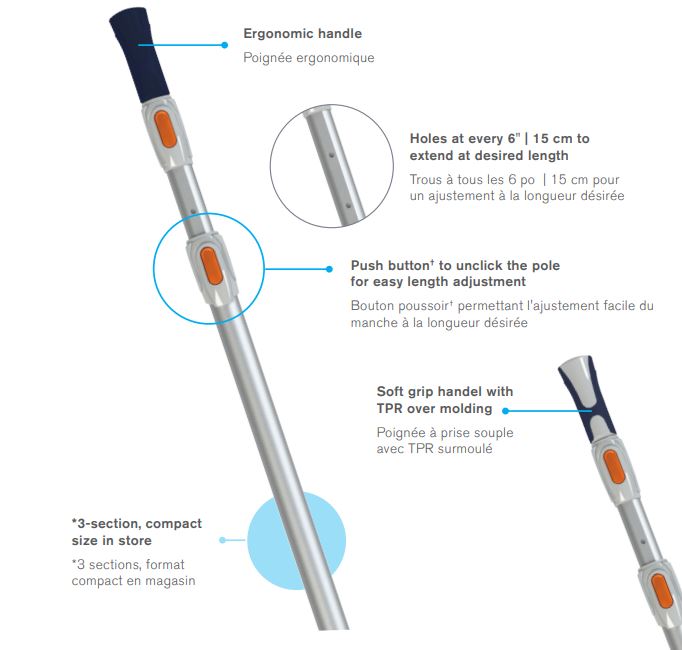 Ergonomic handle

Poignée ergonomique

Holes at every 6" | 15 cm to extend at desired length

Trous à tous les 6 po | 15 cm pour un ajustement à la longueur désirée

Push button† to unclick the pole for easy length adjustment

Bouton poussoir† permettant l'ajustement facile du manche à la longueur désirée

Soft grip handel with TPR over molding

Poignée à prise souple avec TPR surmoulé

*3-section, compact size in store

*3 sections, format compact en magasin