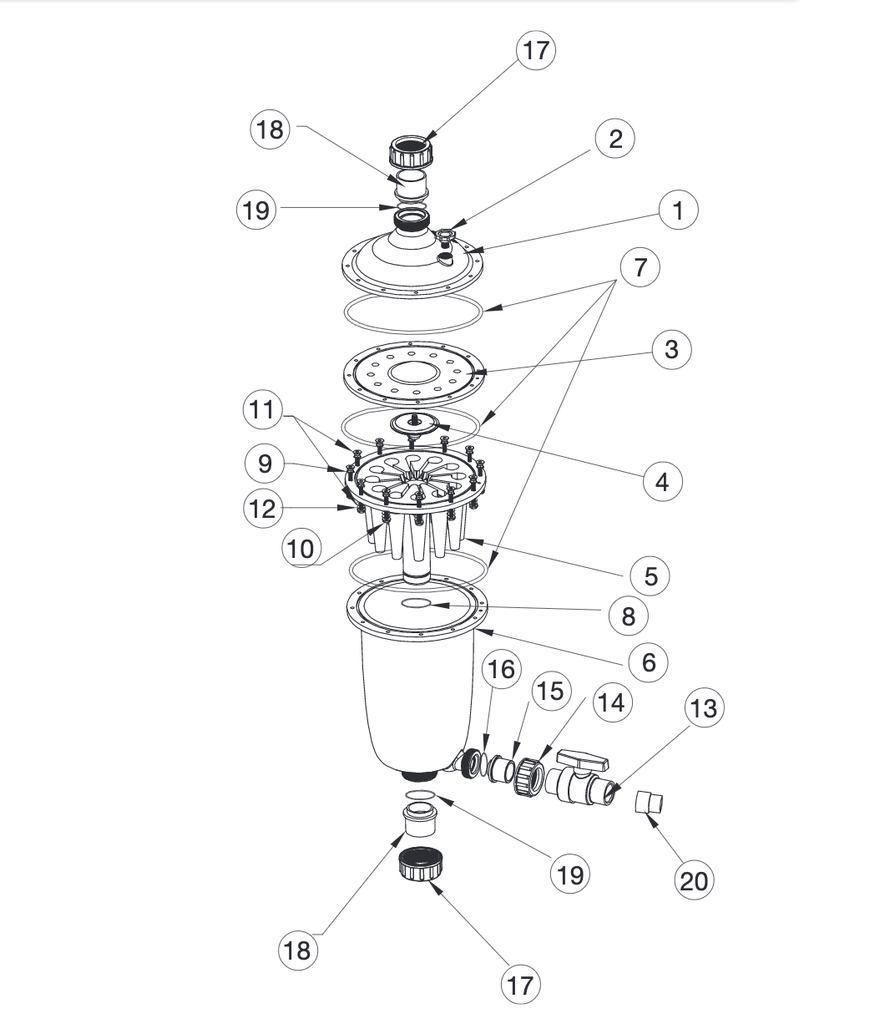 17
18
2
19
1
7
3
11
9
4
12
10
5
8
6
16
15
14
13
19
20
18
17