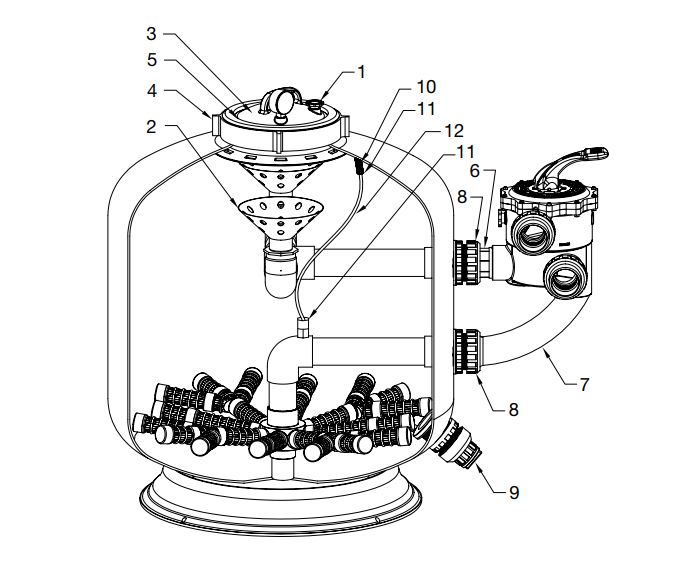 3
5
4
2
1
10
11
12
11
6
8
7
8
9