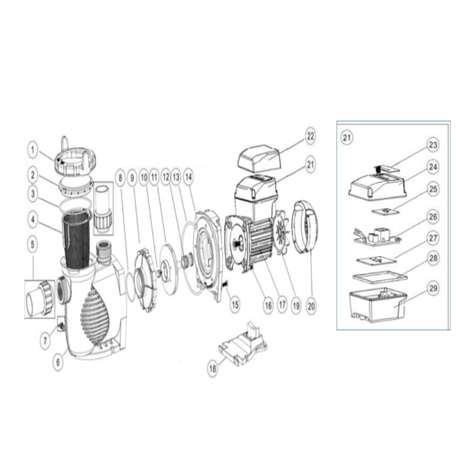 1
2
3
4
5
6
7
8
9
10
11
12
13
14
15
16
17
18
19
20
21
22
21
23
24
25
26
27
28
29