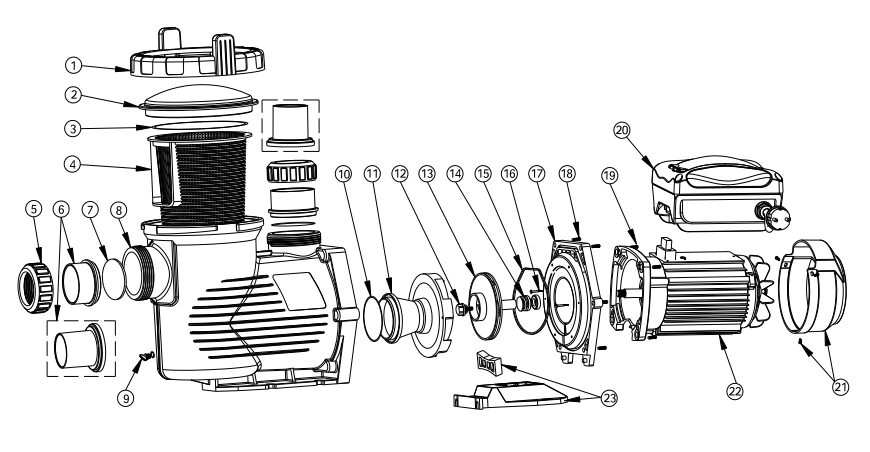 1
2
3
4
5
6
7
8
9
10
11
12
13
14
15
16
17
18
19
20
21
22
23