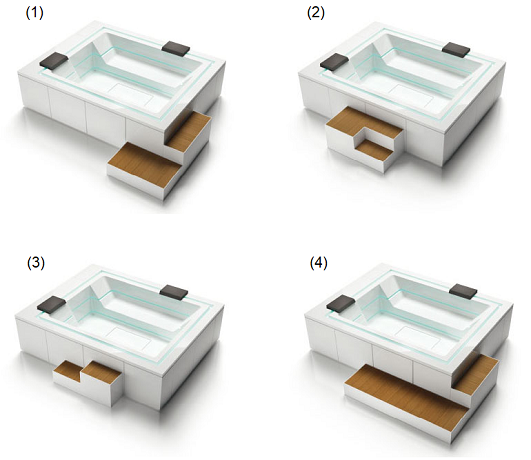 (1)

(2)

(3)

(4)