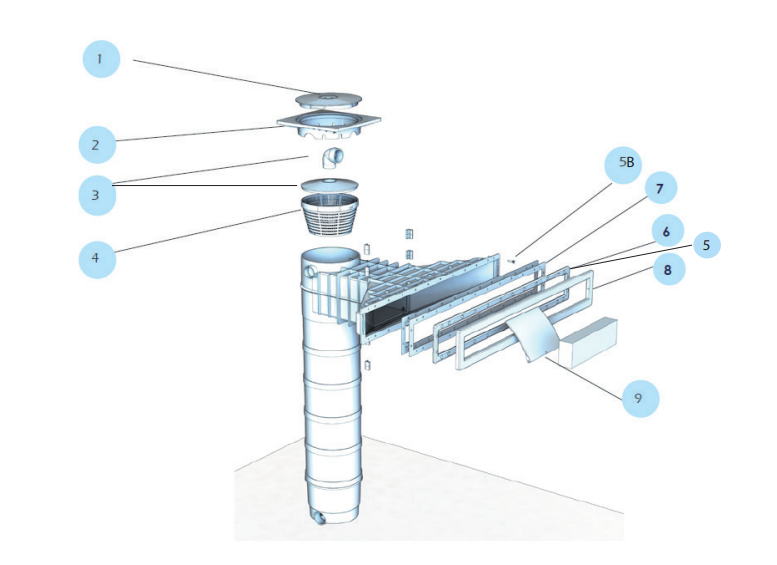 1
2
3
4
5B
7
6
5
8
9