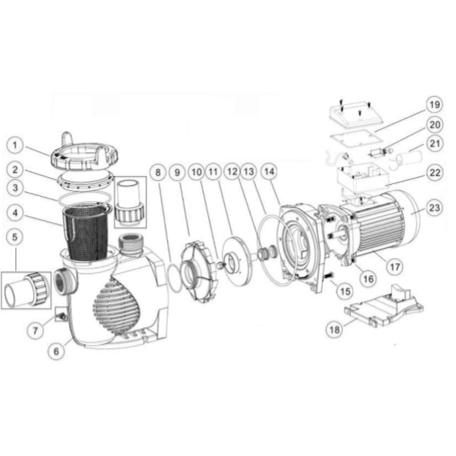 1
2
3
4
5
6
7
8
9
10
11
12
13
14
15
16
17
18
19
20
21
22
23