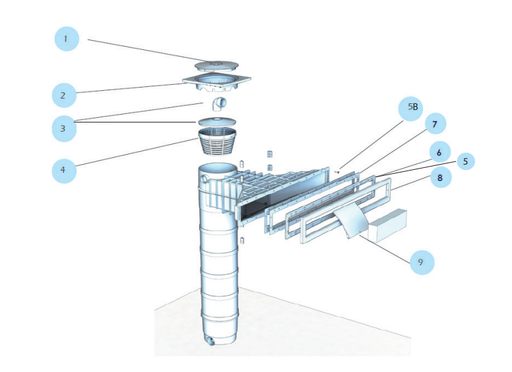 1
2
3
4
5B
7
6
5
8
9